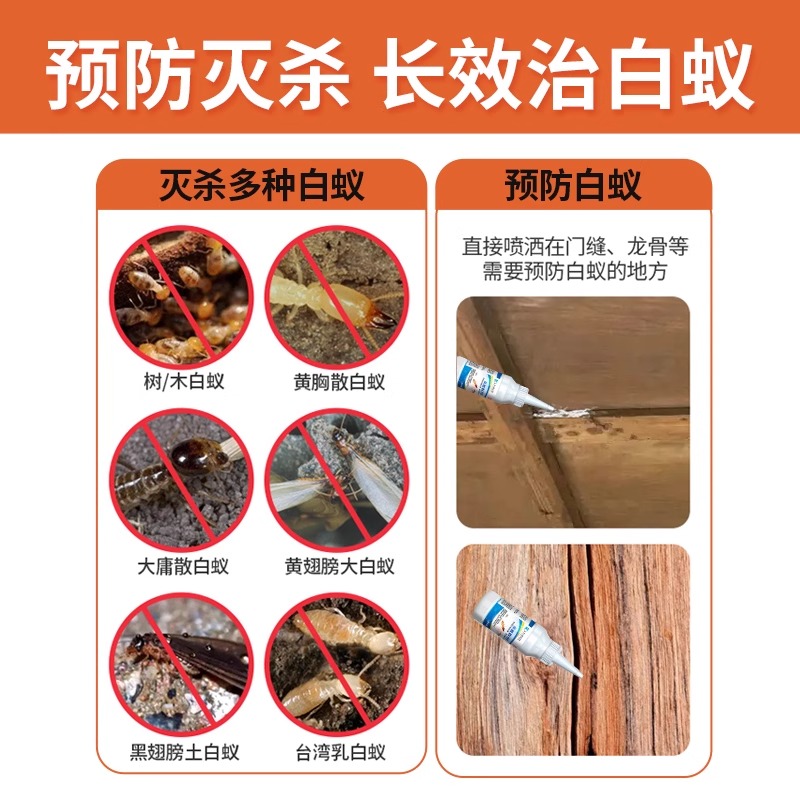 预防灭杀 长效治白蚁

灭杀多种白蚁

树/木白蚁

黄胸散白蚁

大庸散白蚁

黄翅膀大白蚁

黑翅膀土白蚁

台湾乳白蚁

预防白蚁

直接喷洒在门缝、龙骨等需要预防白蚁的地方