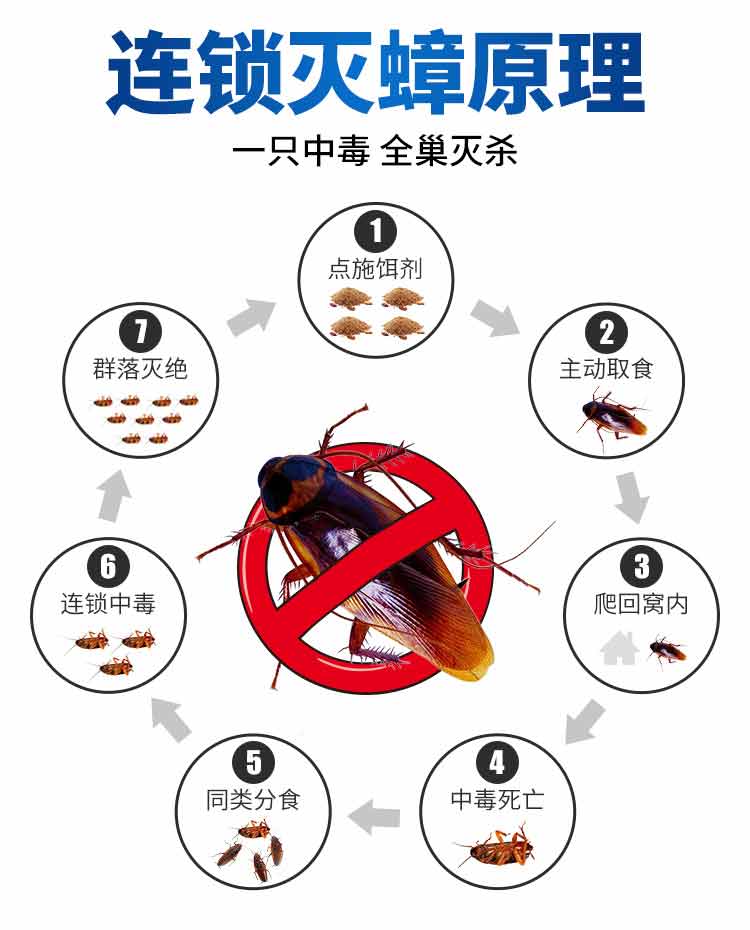 连锁灭蟑原理

一只中毒 全巢灭杀

1
点施饵剂

2
主动取食

3
爬回窝内

4
中毒死亡

5
同类分食

6
连锁中毒

7
群落灭绝