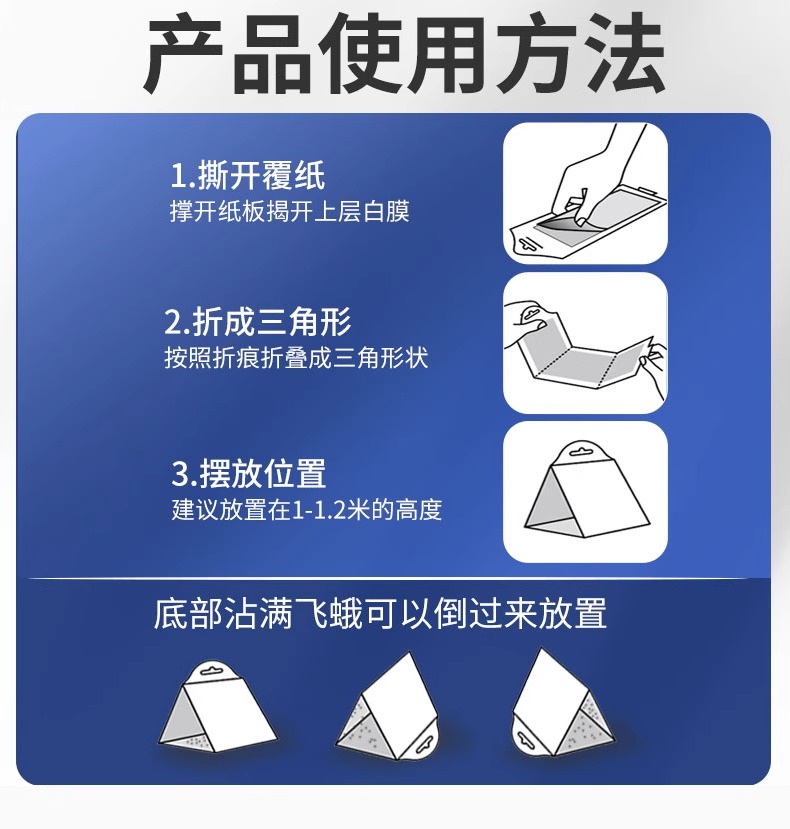 产品使用方法

1.撕开覆纸
撑开纸板揭开上层白膜

2.折成三角形
按照折痕折叠成三角形状

3.摆放位置
建议放置在1-1.2米的高度

底部沾满飞蛾可以倒过来放置